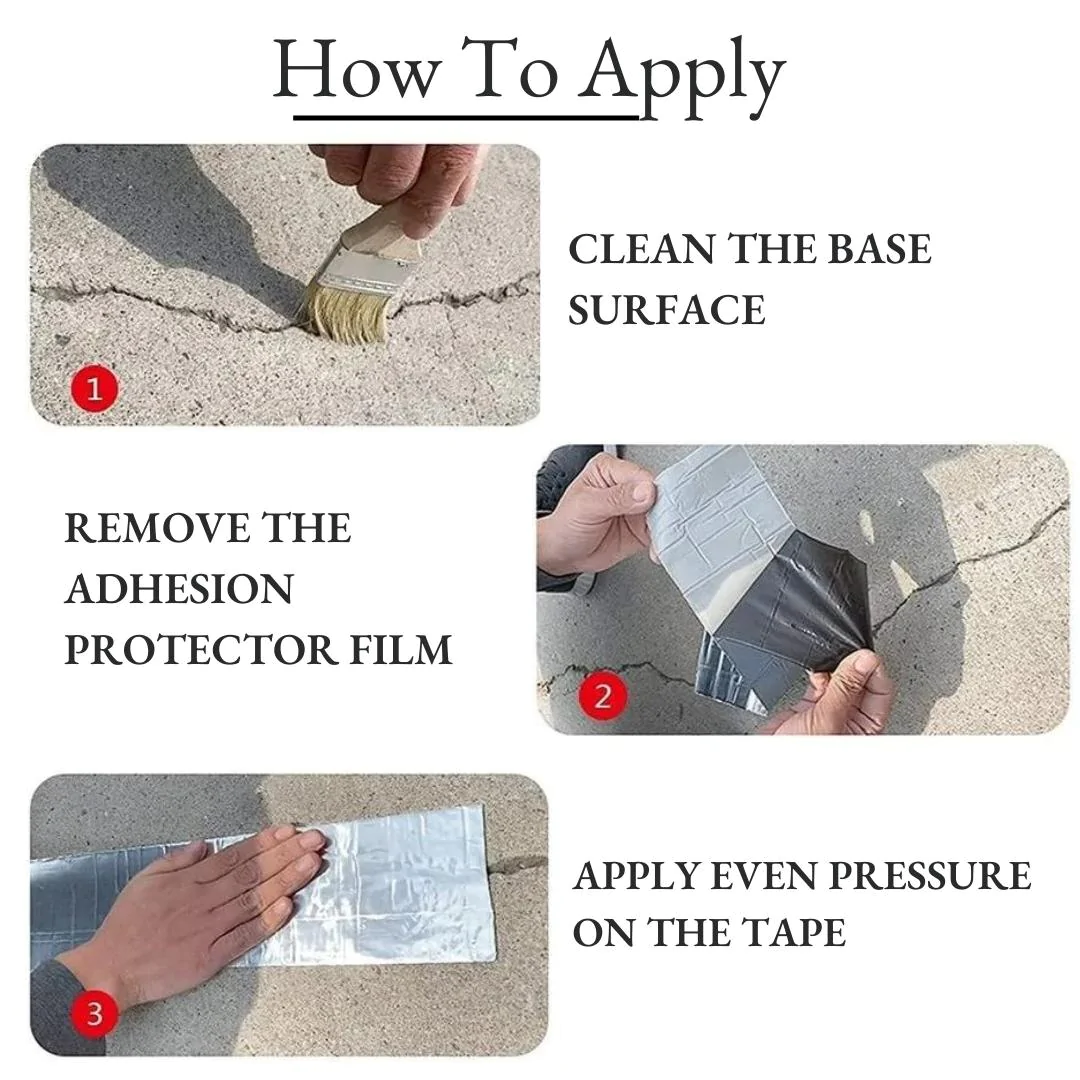 How To Apply

1

CLEAN THE BASE SURFACE

REMOVE THE ADHESION PROTECTOR FILM

2

3

APPLY EVEN PRESSURE ON THE TAPE